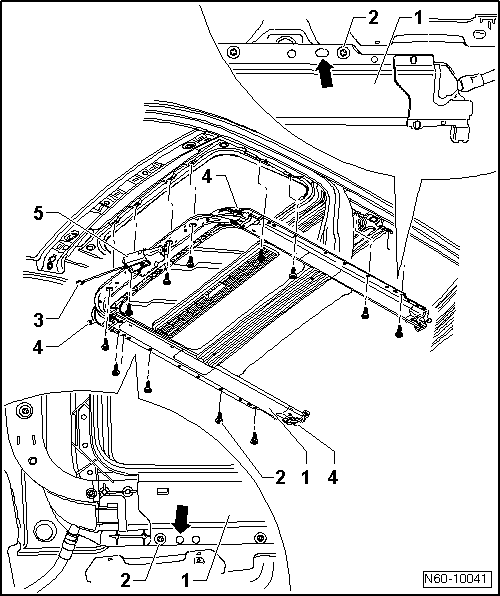 2
1
4
5
3
4
2
1
4
2
1
N60-10041