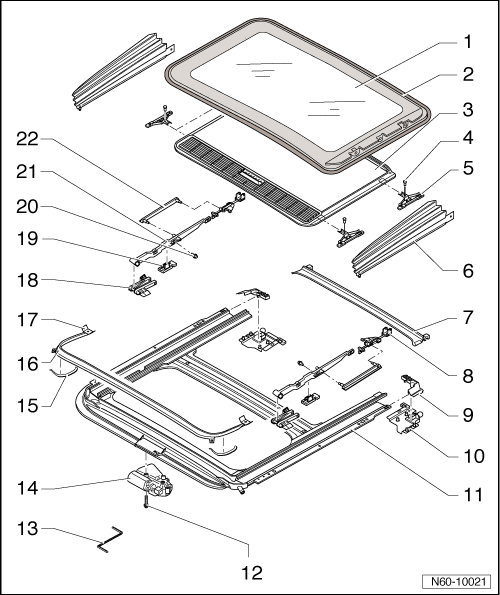 1
2
3
4
5
6
7
8
9
10
11
12
13
14
15
16
17
18
19
20
21
22
N60-10021