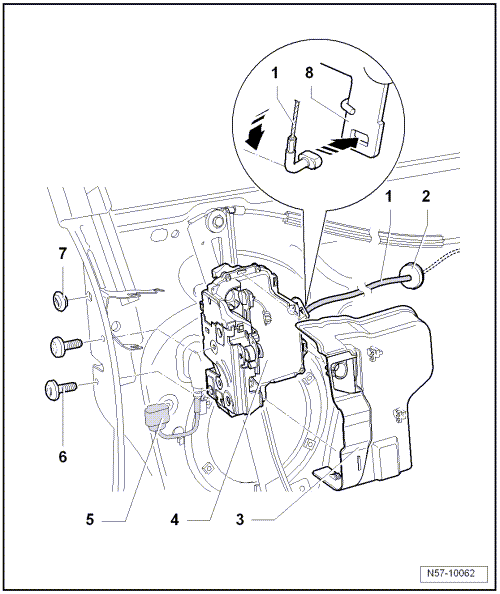 1
8
1
2
7
6
5
4
3
N57-10062