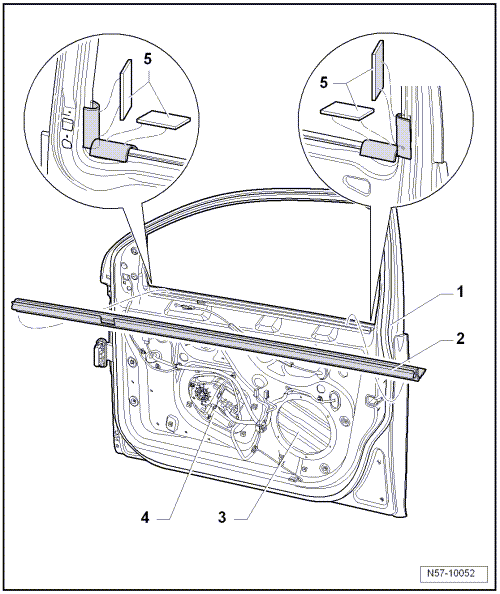 5
5
1
2
4
3
N57-10052