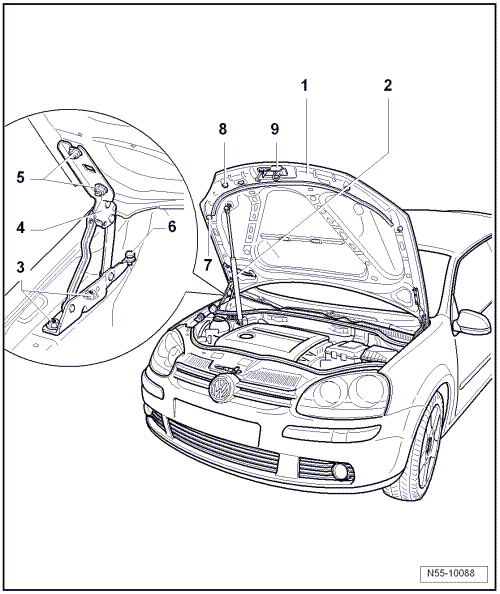 1
2
8
9
5
4
6
3
7
N55-10088